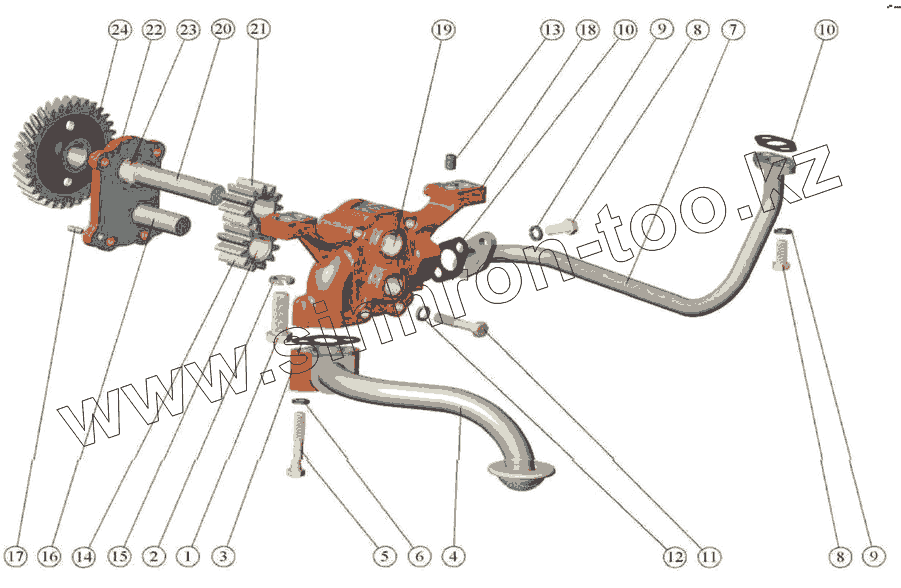 24 22 23 20 21 19 13 18 10 9 8 7 10

www.simron-too.kz

17 16 14 15 2 1 3 5 6 4 12 11 8 9