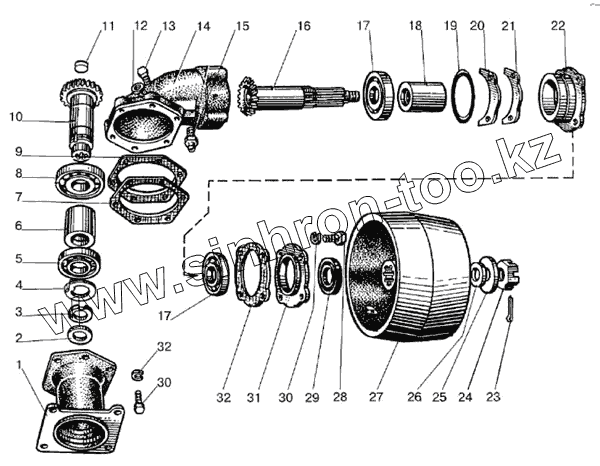 11 12 13 14 15 16 17 18 19 20 21 22

10

9

8

7

6

5

4

3

2

1

32

30

17

32 31 30 29 28 27 26 25 24 23

www.sinhron-too.kz