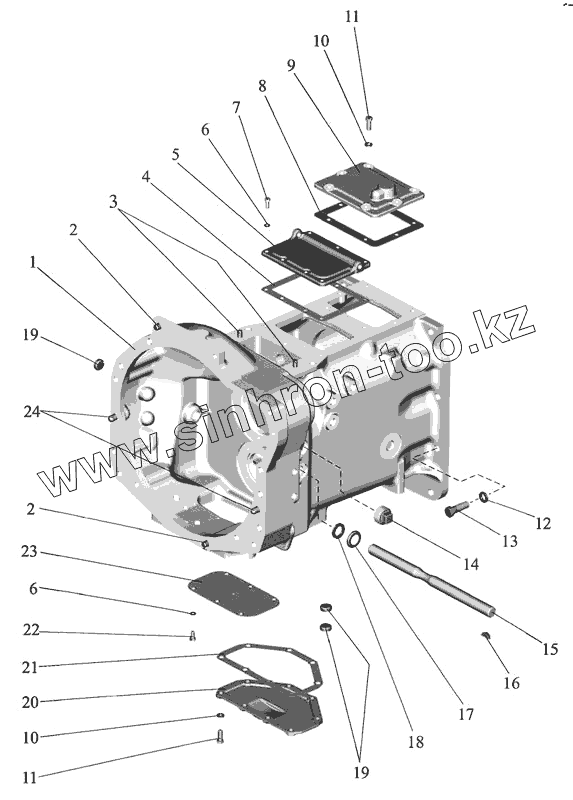 11
10
9
8
7
6
5
4
3
2
1
19
24
www.sinhron-too.kz
2
23
6
22
21
20
10
11
12
13
14
15
16
17
18
19