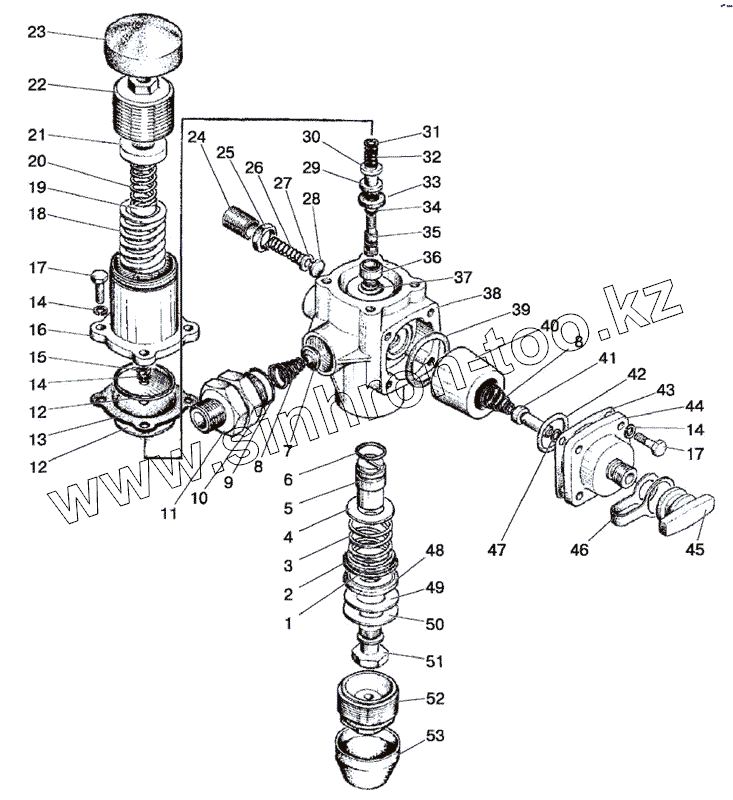 23
22
21
20
19
18
17
14
16
15
14
12
13
12
24
25
26
27
28
30
29
31
32
33
34
35
36
37
38
39
40
8
41
42
43
44
14
17
11
10
9
8
7
6
5
4
3
2
1
48
49
50
51
52
53
47
46
45
www.sinhron-too.kz