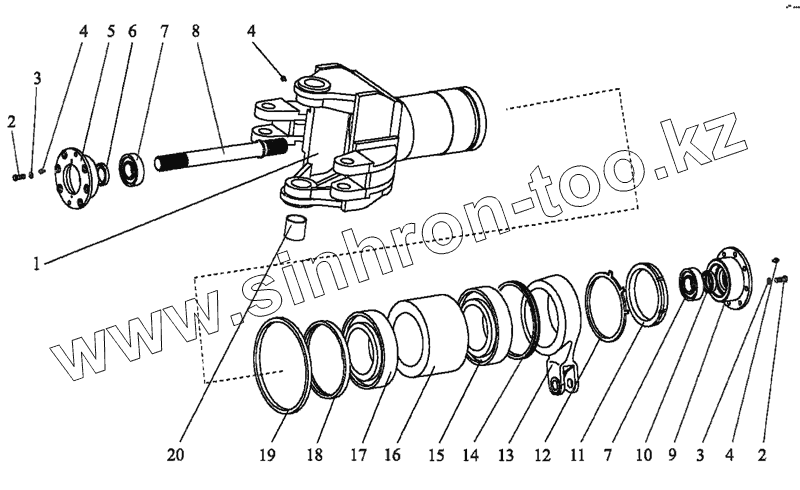 4 5 6 7 8 4

3

2

1

www.sinhron-too.kz

20 19 18 17 16 15 14 13 12 11 7 10 9 3 4 2