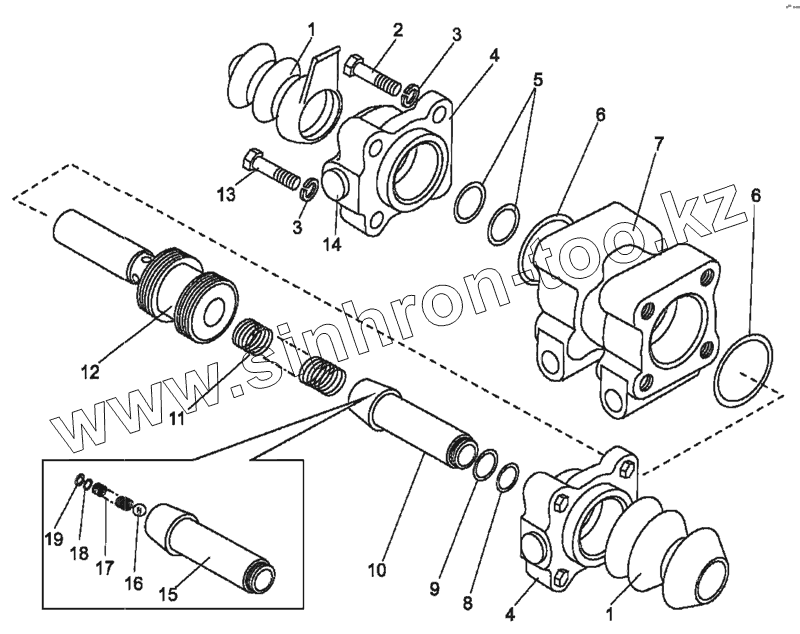 1
2
3
4
5
6
7
6
13
3
14
12
11
10
9
8
4
1
19
18
17
16
15
www.sinhron-too.kz