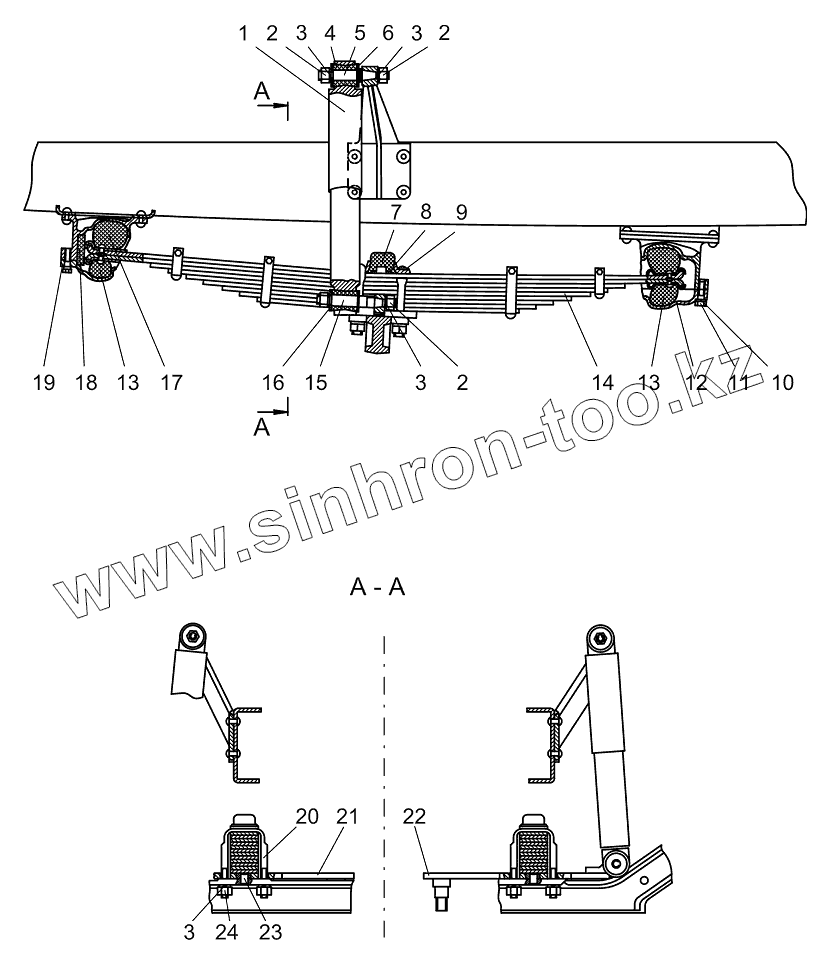 1 2 3 4 5 6 3 2

A

7 8 9

19 18 13 17 16 15 3 2 14 13 12 11 10

A

www.sinhron-too.kz

A - A

20 21 22

3 24 23