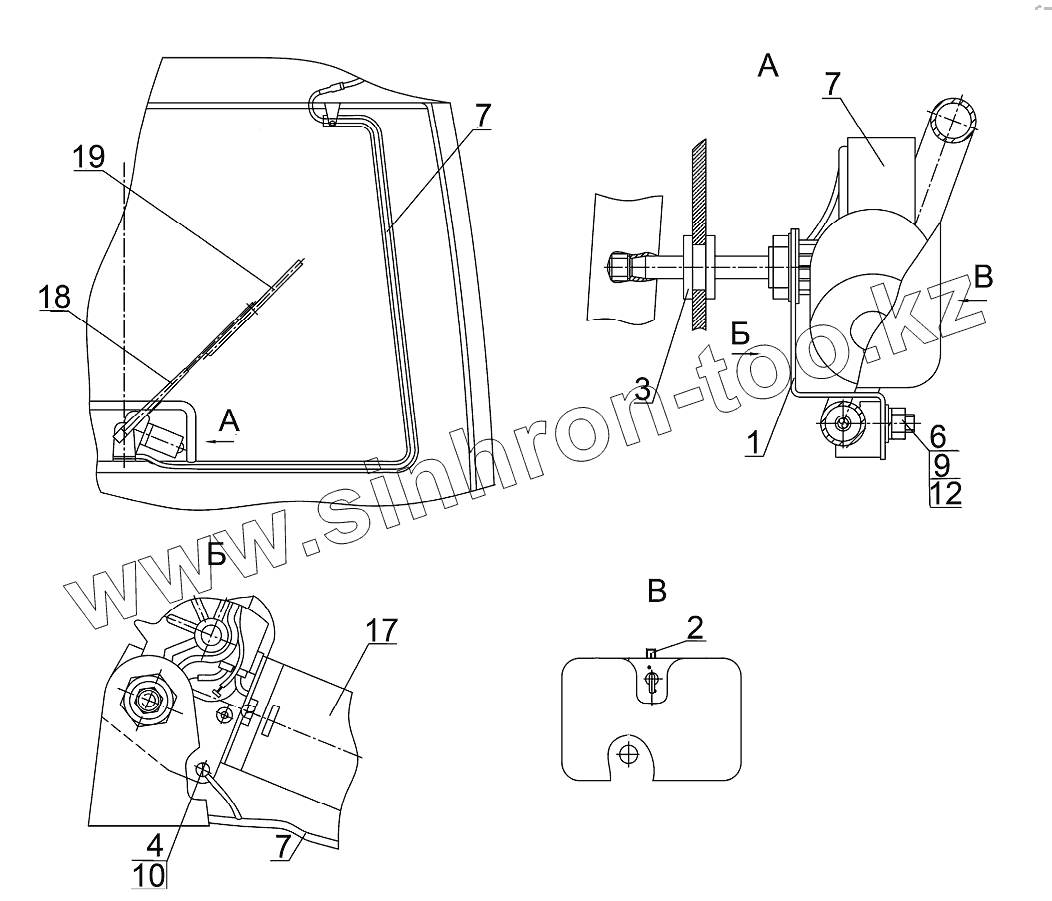 19
7
18
А
А
7
В
Б
3
1
6
9
12
www.sinhron-too.kz
Б
17
4
10
7
В
2