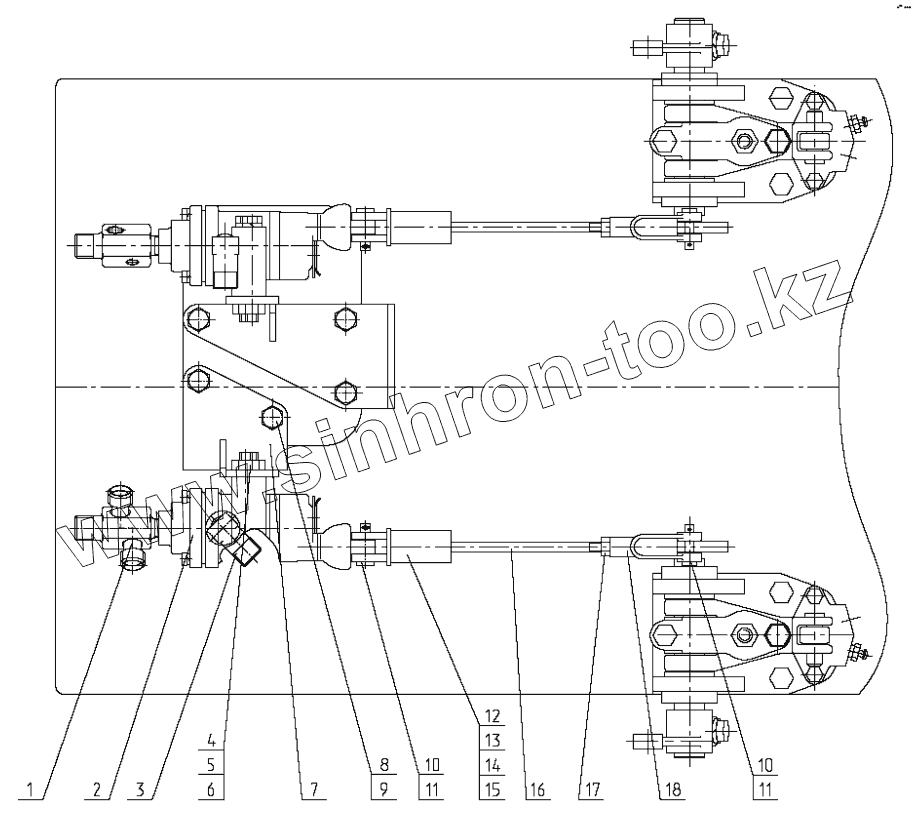 www.sinhron-too.kz

1
2
3
4
5
6
7
8
9
10
11
12
13
14
15
16
17
18
10
11