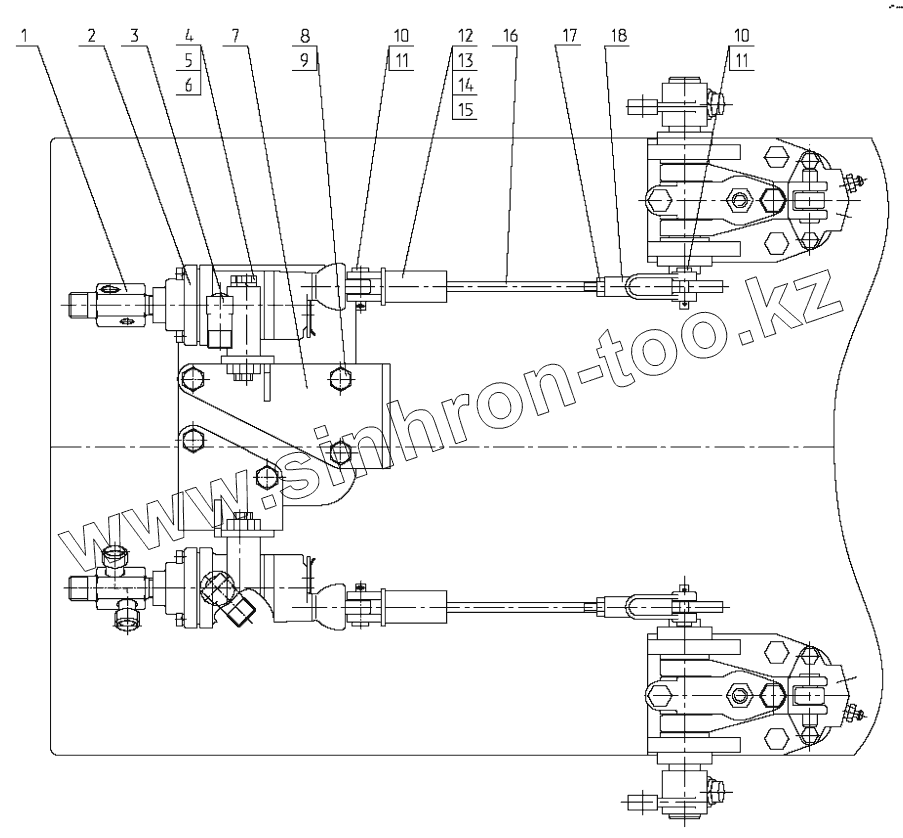 1
2
3
4
5
6
7
8
9
10
11
12
13
14
15
16
17
18
10
11

www.sinhron-too.kz