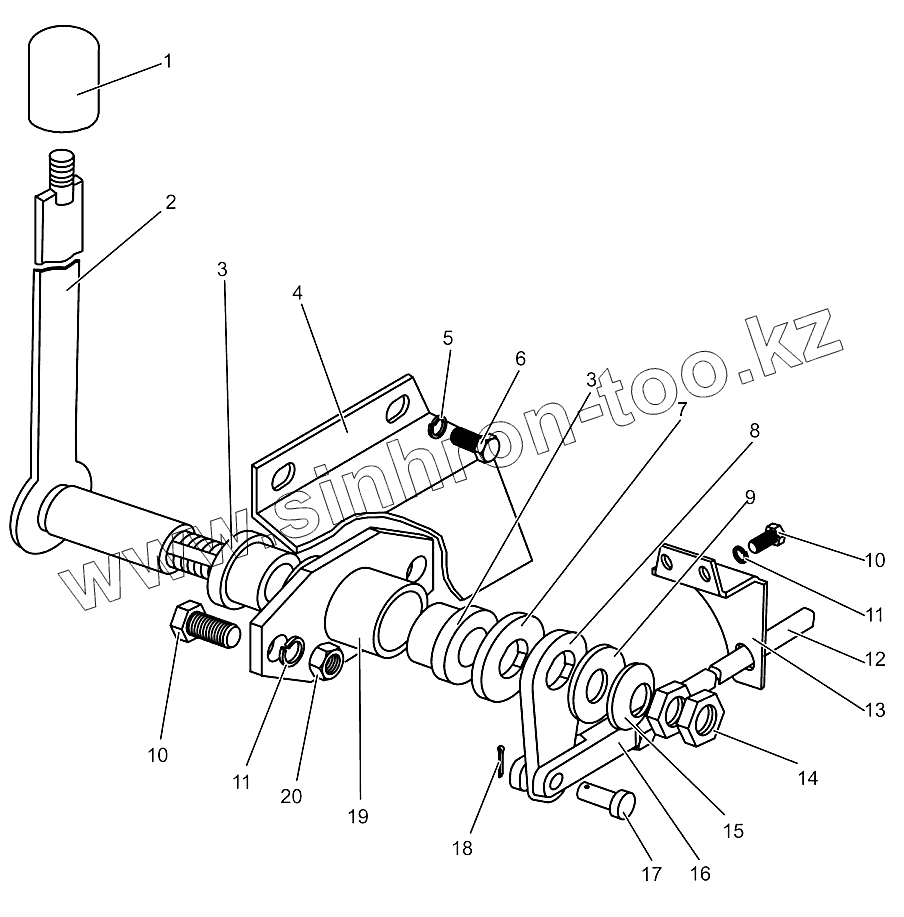 1
2
3
4
5
6
3
7
8
9
10
11
12
13
14
15
16
17
18
19
20
11
10
www.sinhron-too.kz