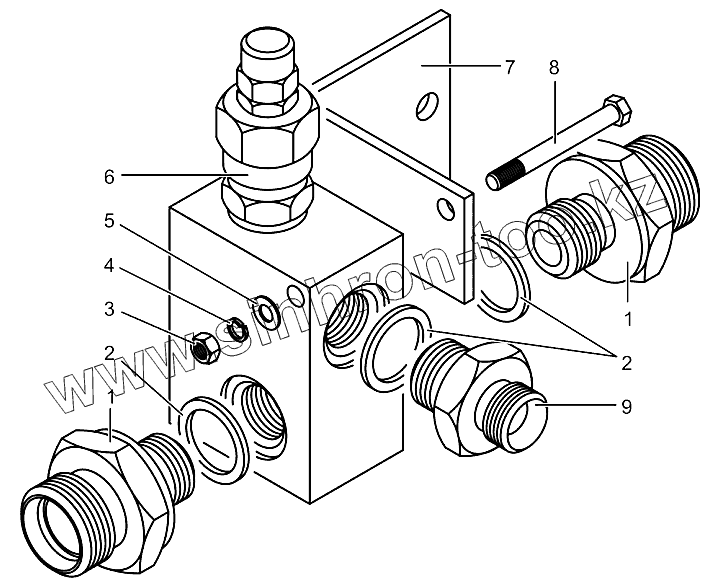 7
8
6
5
4
3
2
1
1
2
9
www.sinhron-too.kz