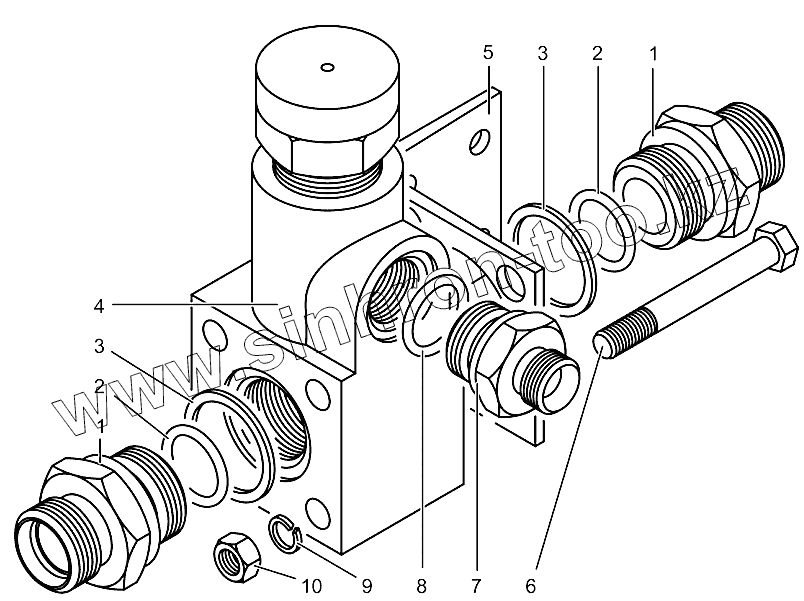 5
3
2
1
4
3
2
1
www.sinkron-too.kz
10
9
8
7
6