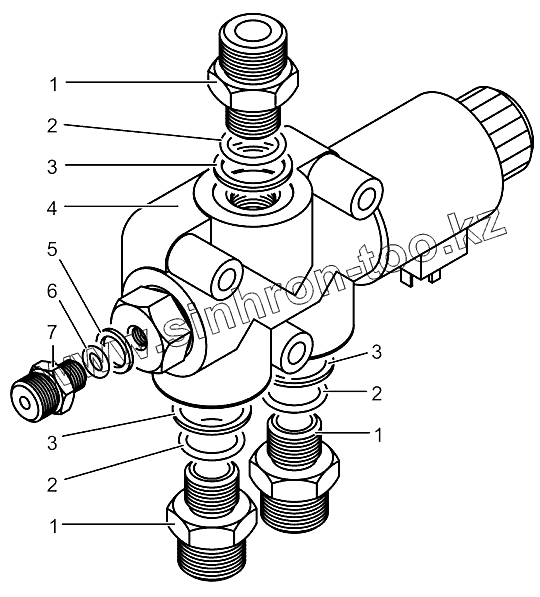 1
2
3
4
5
6
7
www.sinhron-too.kz
3
2
1
3
2
1