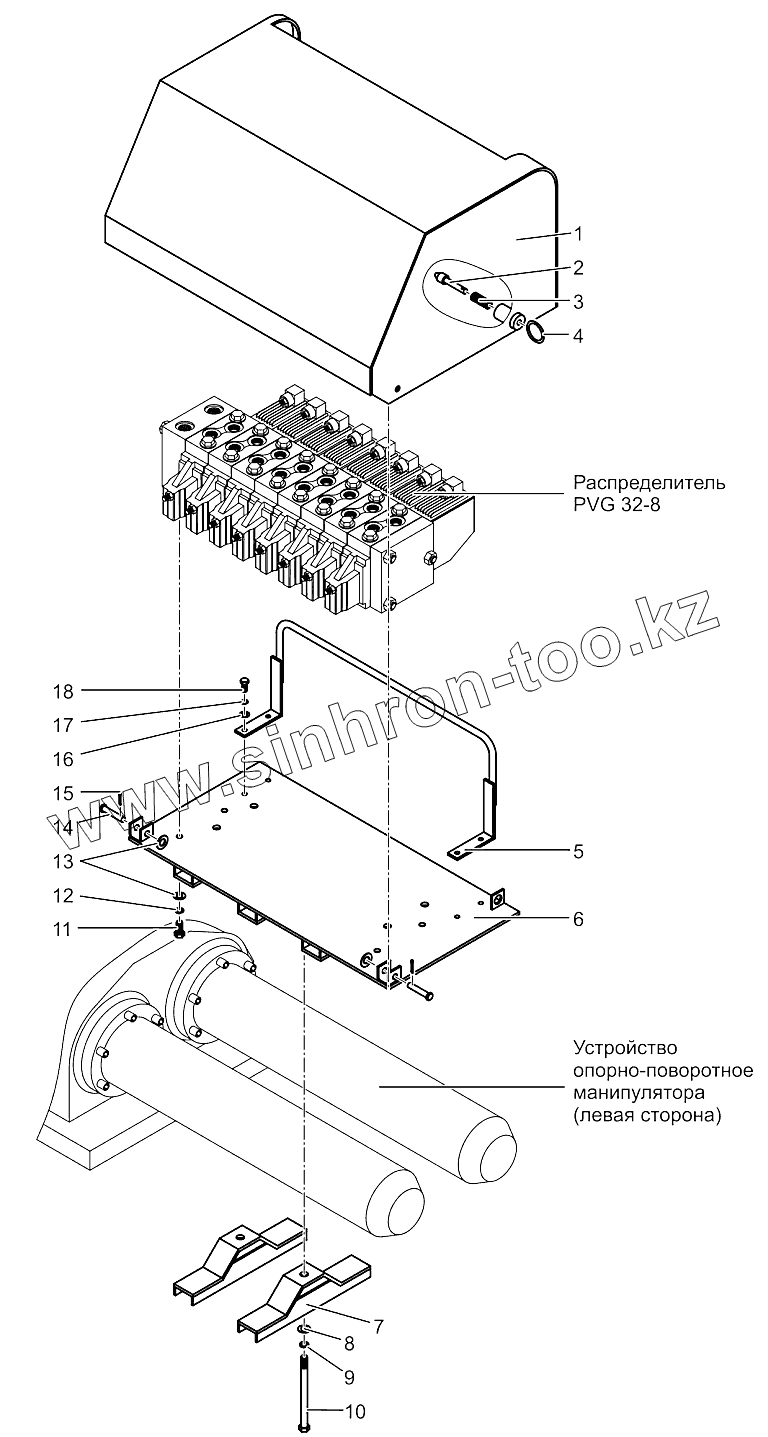 1
2
3
4
Распределитель PVG 32-8
www.sinhron-too.kz
18
17
16
15
14
13
12
11
5
6
Устройство опорно-поворотное манипулятора (левая сторона)
7
8
9
10