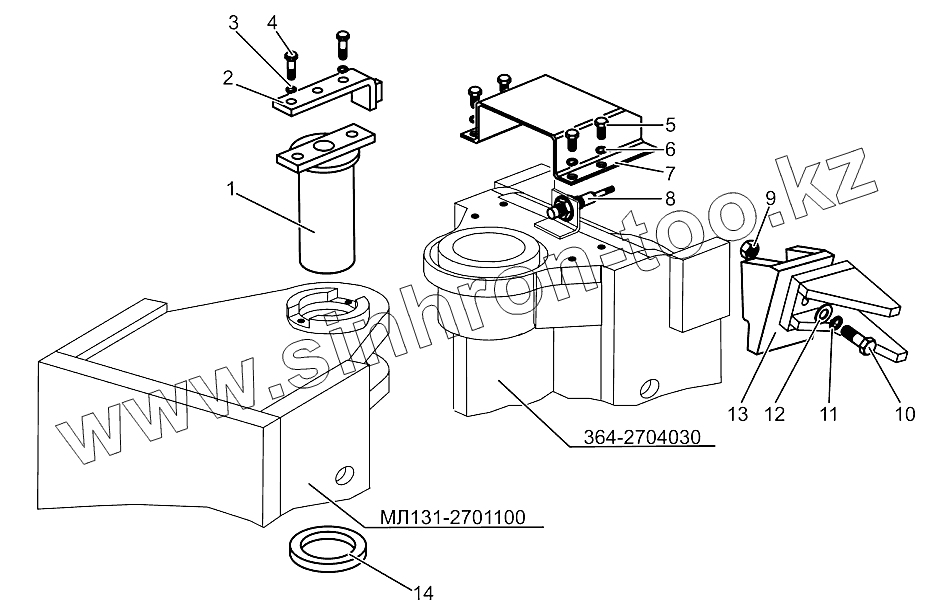 3
4
2
1
5
6
7
8
9
13
12
11
10
364-2704030
МЛ131-2701100
14
www.sinhron-too.kz