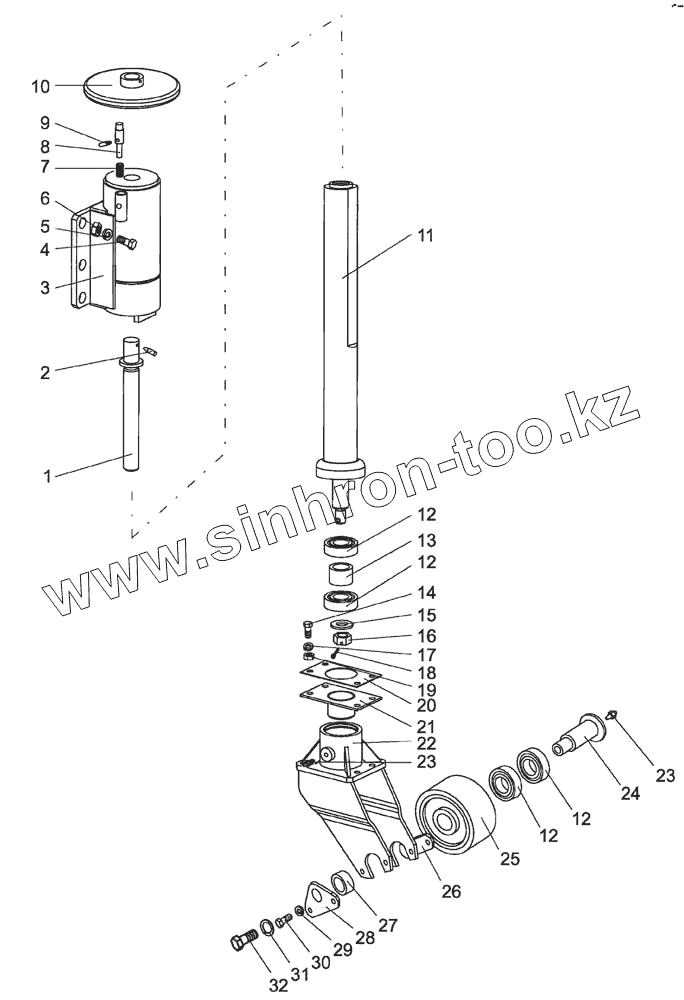 10
9
8
7
6
5
4
3
2
1
11
www.sinhron-too.kz
12
13
12
14
15
16
17
18
19
20
21
22
23
23
24
12
12
25
26
27
28
29
30
31
32