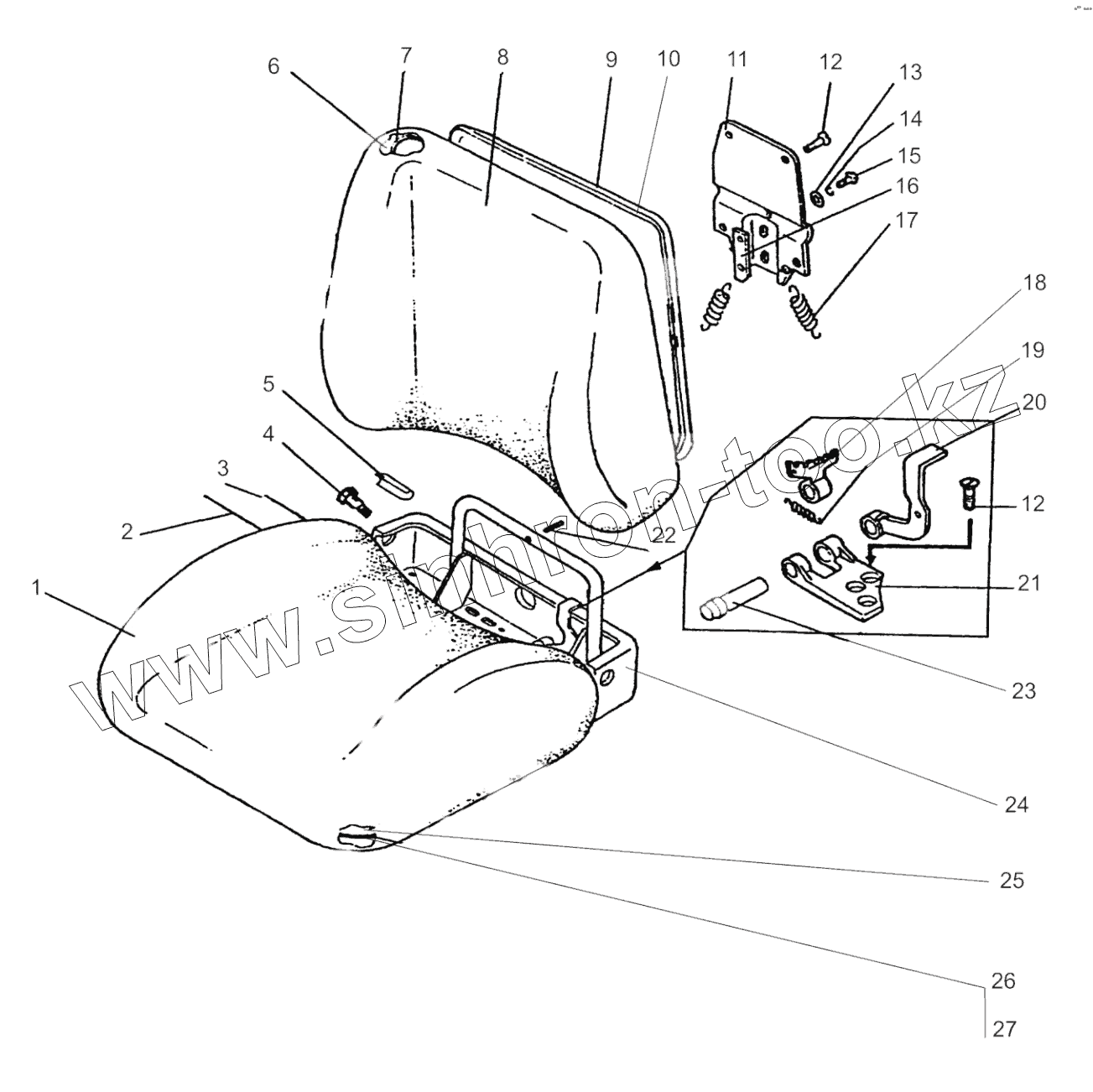 6 7 8 9 10 11 12 13 14 15 16 17 18 19 20 5 4 3 2 1 22 12 21 23 24 25 26 27

www.simhron-too.kz