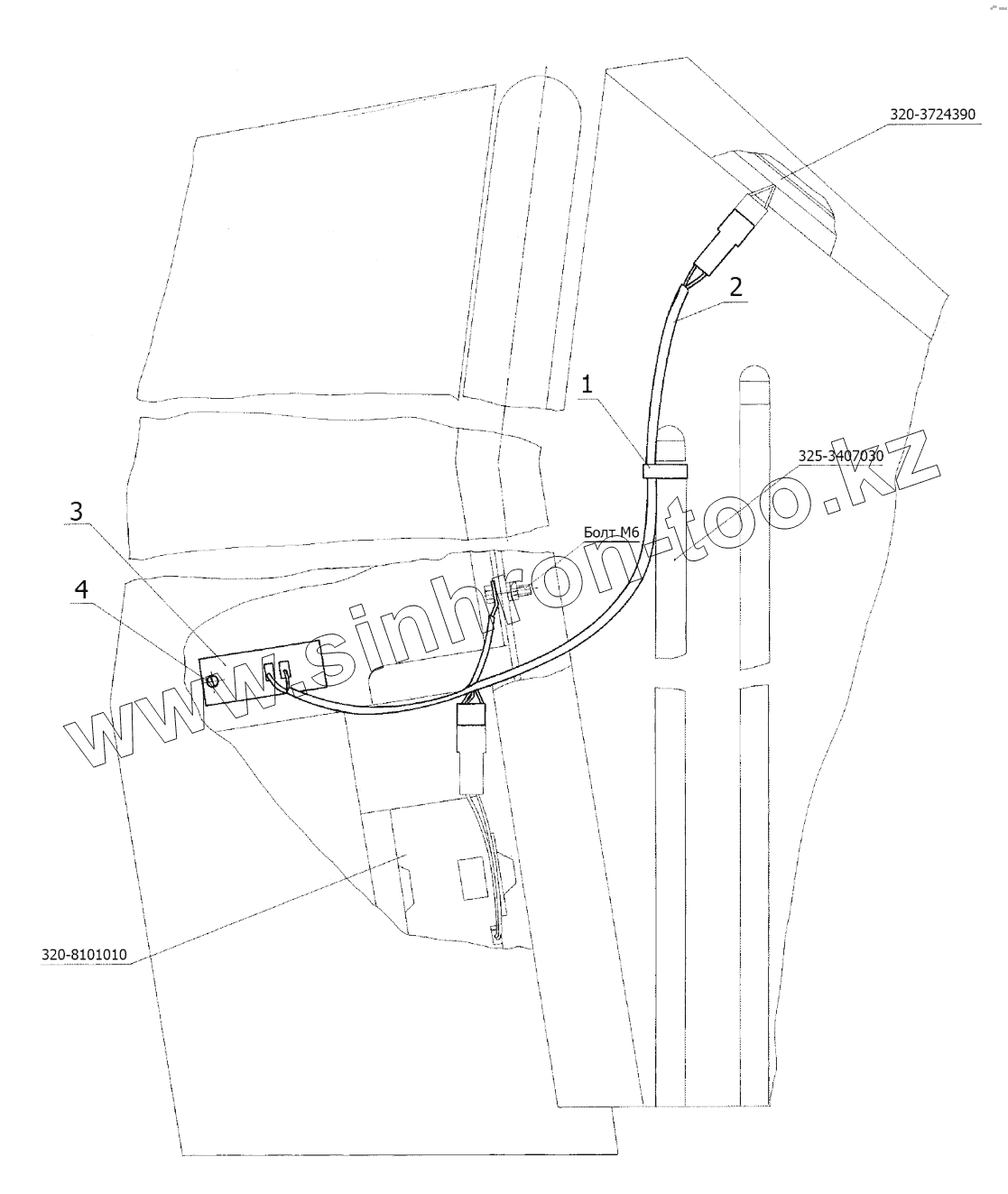 320-3724390

2

1

325-3407030

Болт М6

3

4

www.sinhron-too.kz

320-8101010