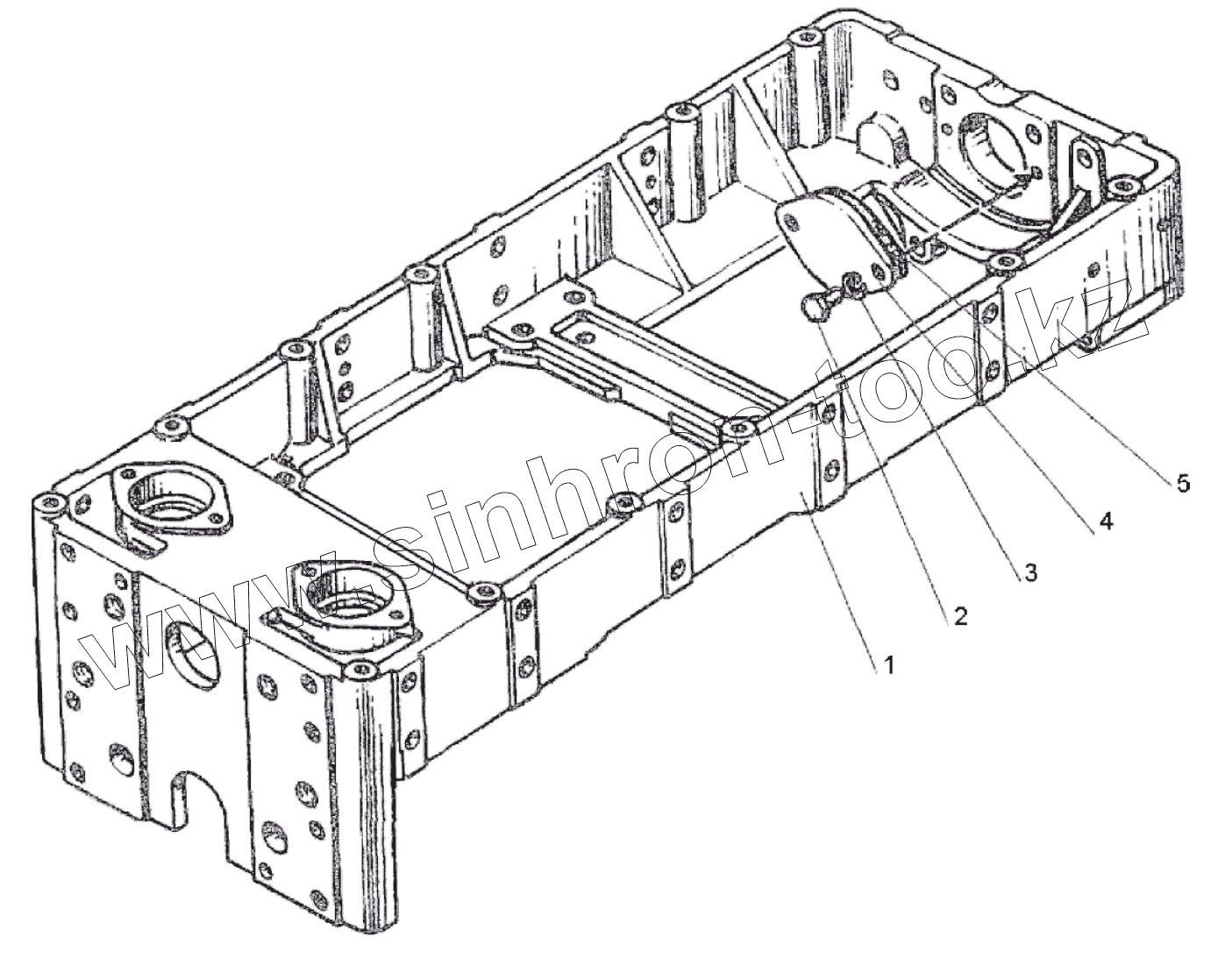 www.sinhron-too.kz

5
4
3
2
1