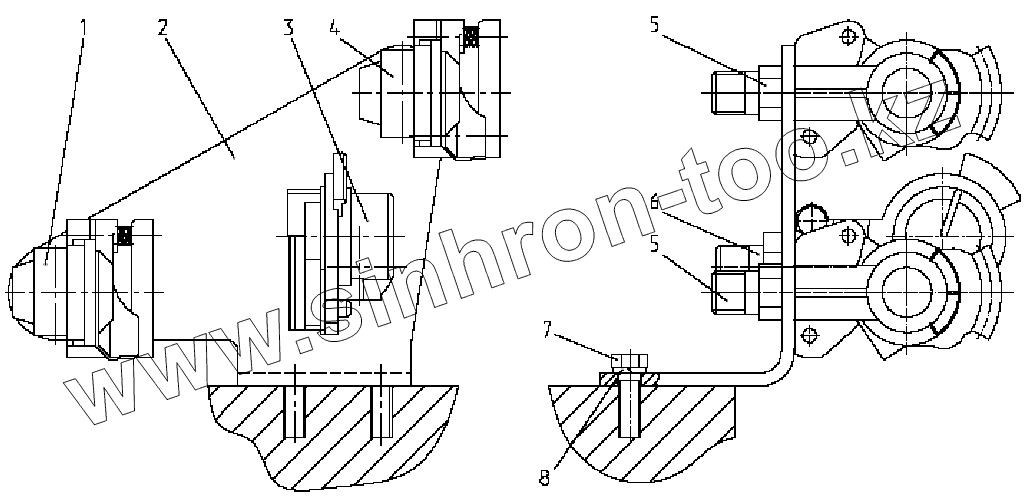 1
2
3
4
5
6
5
7
8
www.sinhron-too.kz