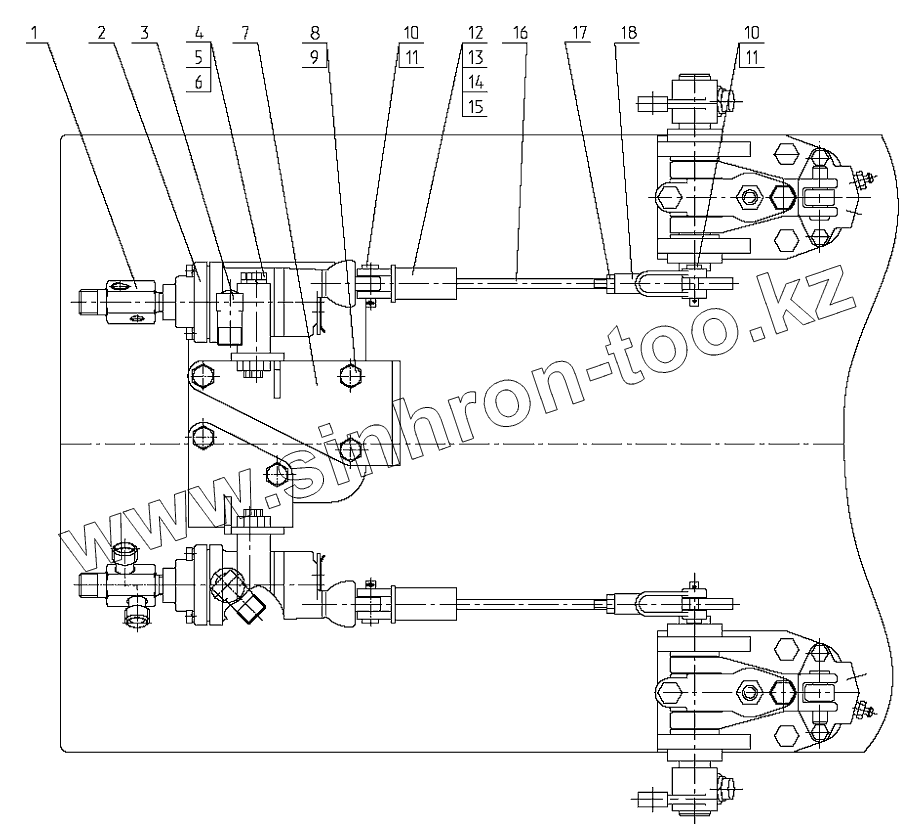 1
2
3
4
5
6
7
8
9
10
11
12
13
14
15
16
17
18
10
11

www.sinhron-too.kz