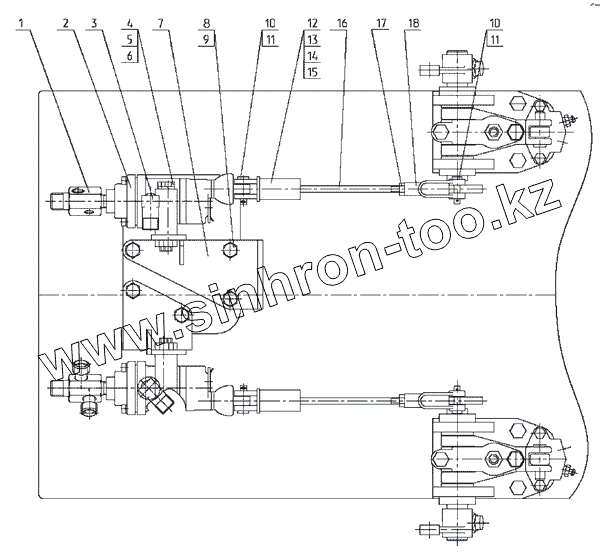 1 2 3 4 5 6 7 8 9 10 11 12 13 14 15 16 17 18 10 11

www.sinhron-too.kz