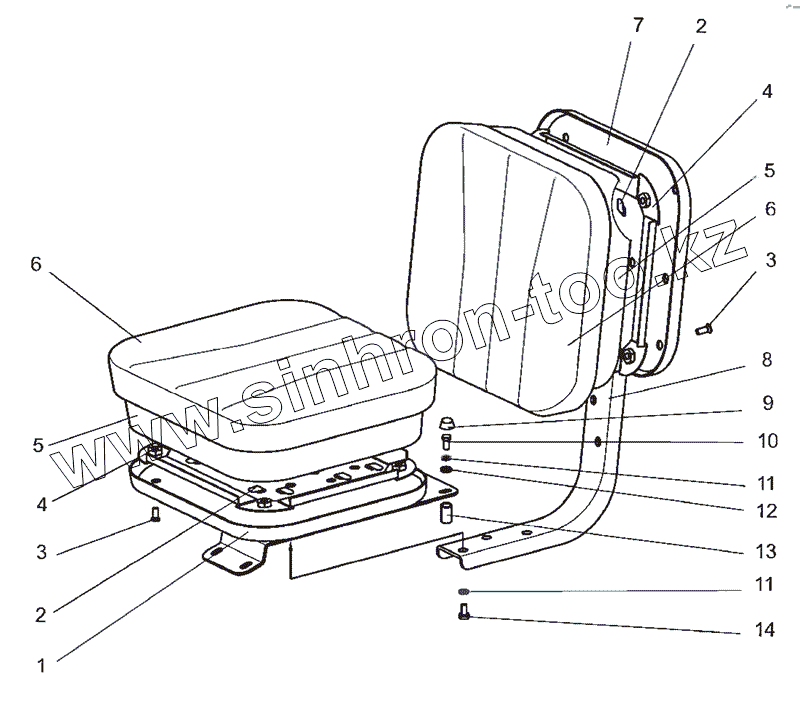 7
2
4
5
6
3
6
8
9
10
11
12
13
11
14
5
4
3
2
1
www.sinhron-too.kz