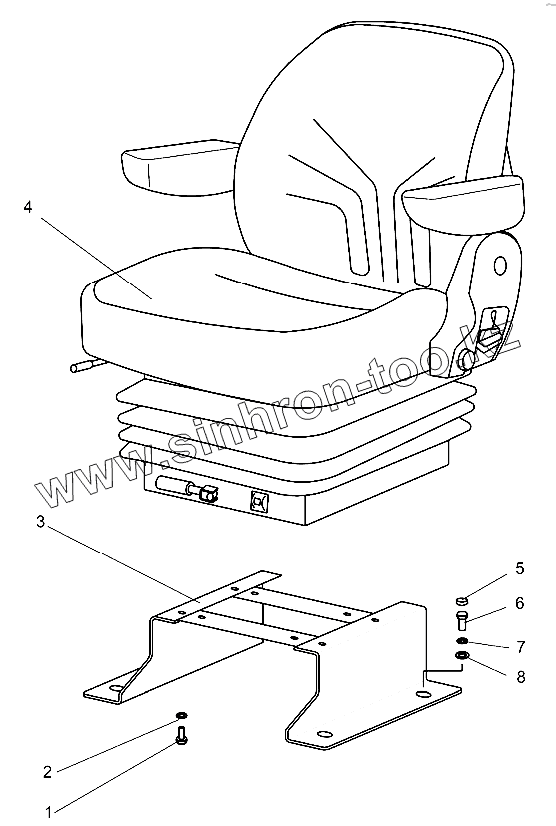 4

www.sinhron-too.kz

3

5

6

7

8

2

1