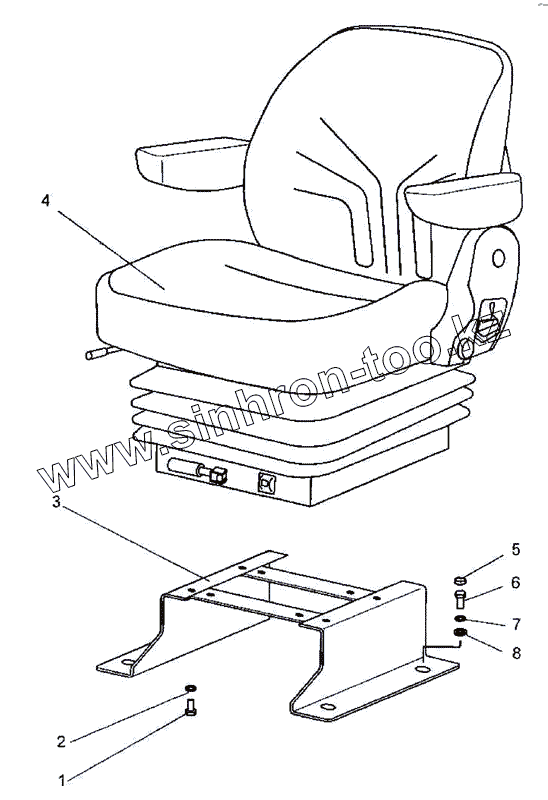 4
www.sinhron-too.kz
3
5
6
7
8
2
1