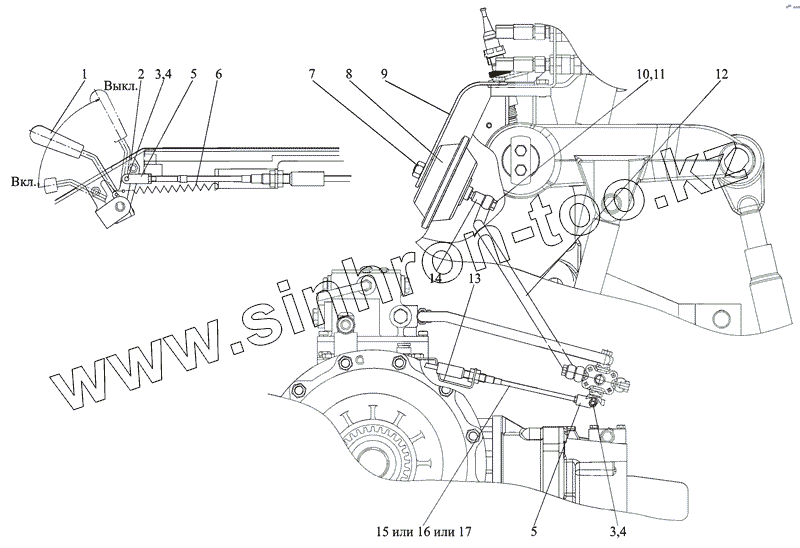 1
Выкл.
2
3,4
5
6
Вкл.
7
8
9
10,11
12
14
13
www.sinhron-too.kz
15 или 16 или 17
5
3,4