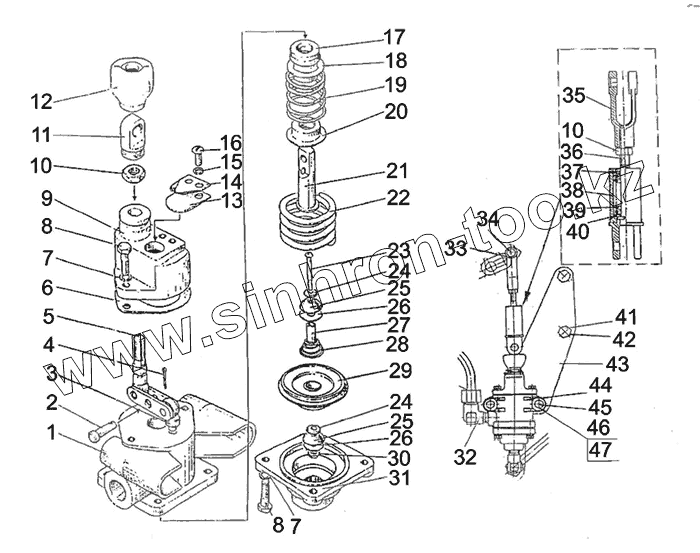 12
11
10
9
8
7
6
5
4
3
2
1
16
15
14
13
17
18
19
20
21
22
23
24
25
26
27
28
29
24
25
26
30
31
8 7
35
10
36
37
38
39
40
34
33
41
42
43
44
45
46
47
32
www.sinhron-too.kz