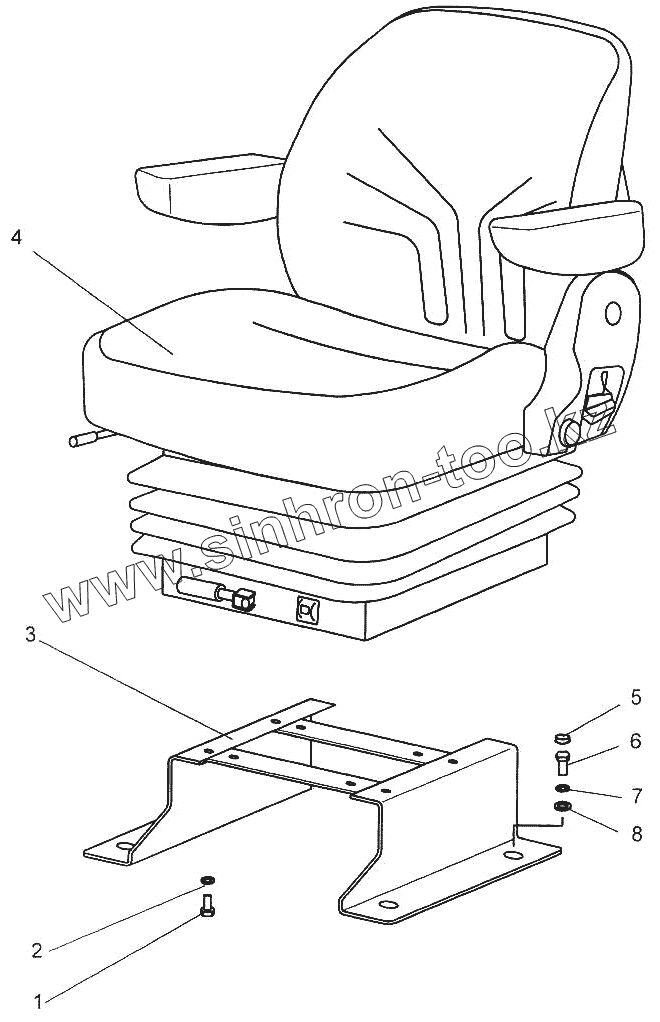 4

www.sinhron-too.kz

3

5

6

7

8

2

1