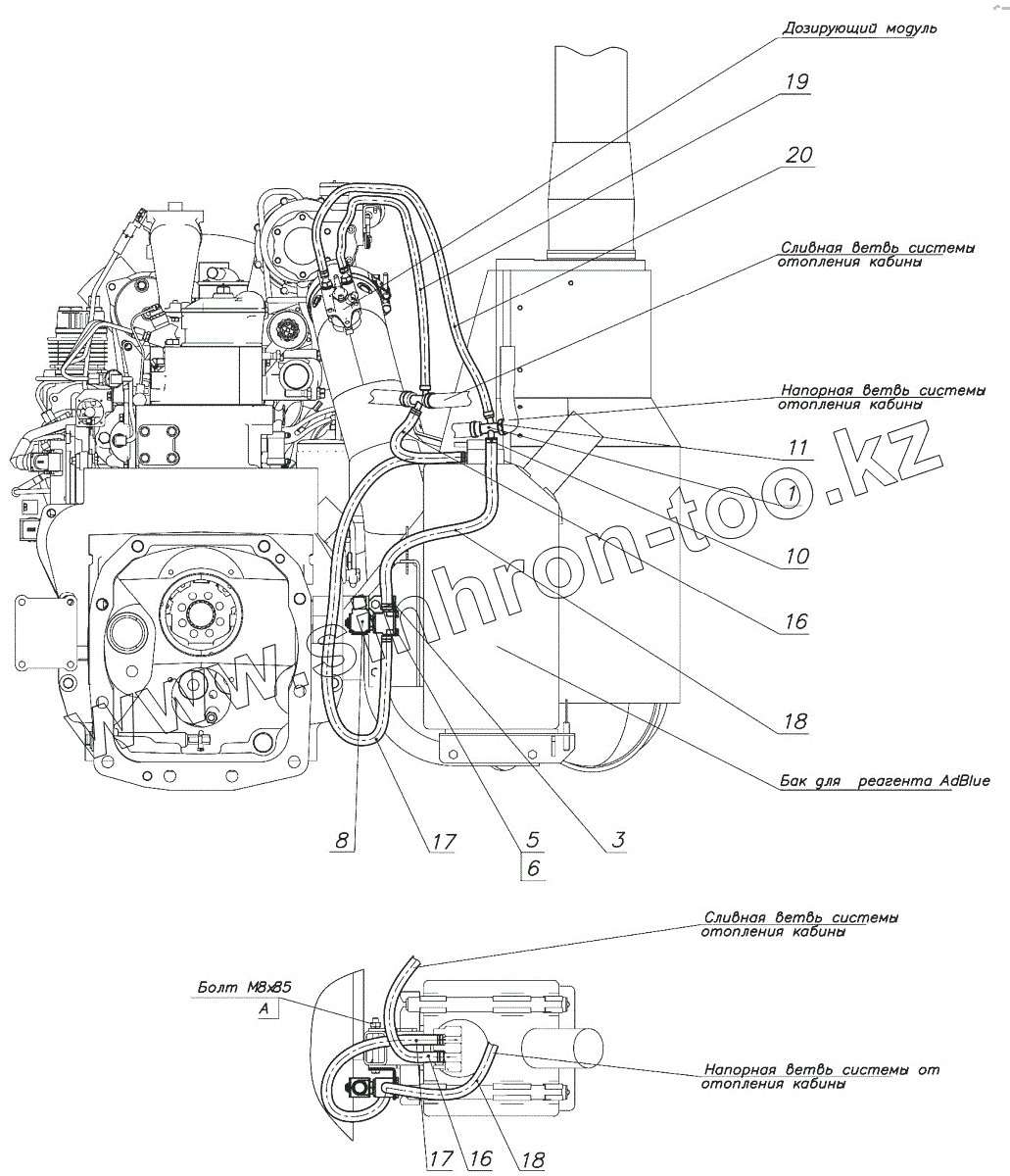 Дозирующий модуль

19

20

Сливная ветвь системы отопления кабины

Напорная ветвь системы отопления кабины

11

1

10

16

18

Бак для реагента AdBlue

8

17

5

6

3

www.sinhron-too.kz

Сливная ветвь системы отопления кабины

Болт М8х85

А

Напорная ветвь системы от отопления кабины

17

16

18