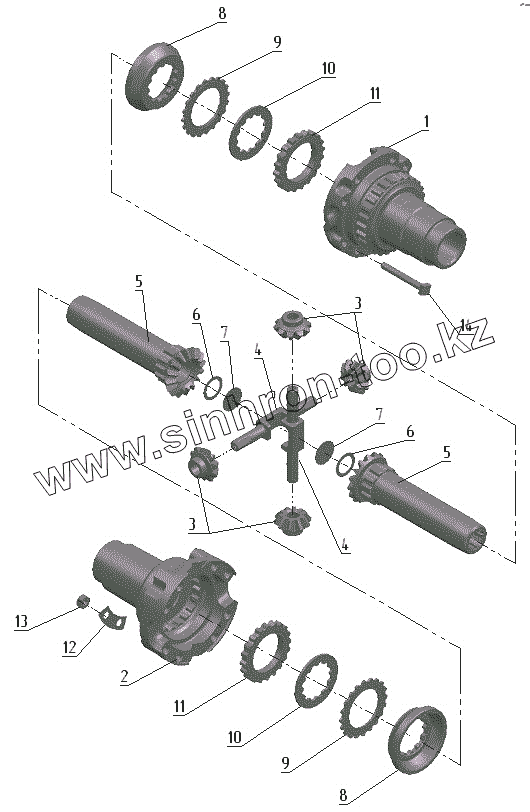 8
9
10
11
1
14
5
6
7
4
3
www.sinnron-too.kz
7
6
5
3
4
13
12
2
11
10
9
8