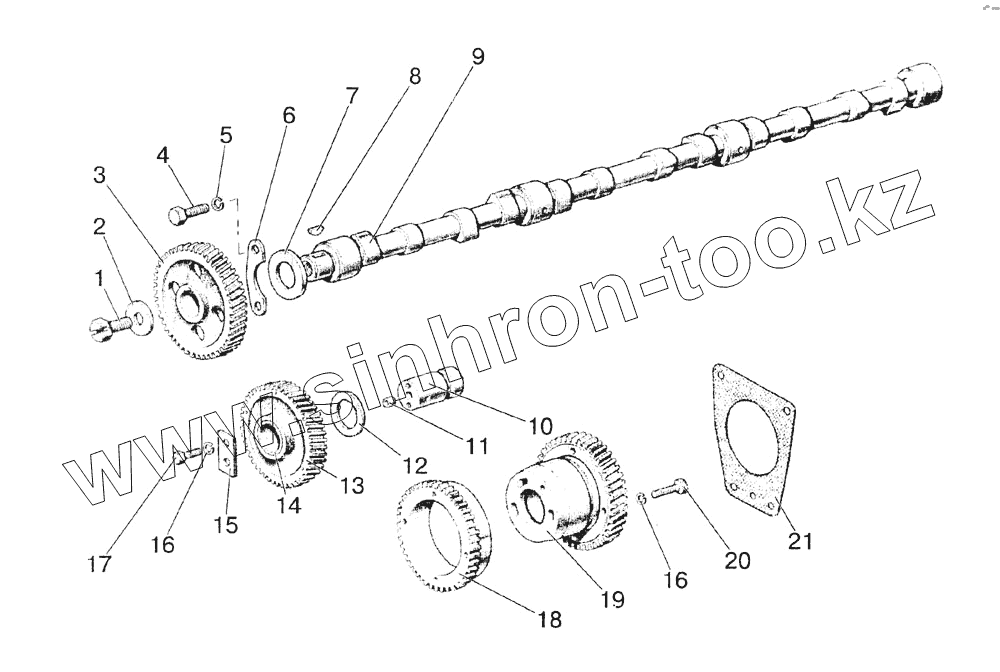 9
8
7
6
5
4
3
2
1
www.sinhron-too.kz
10
11
12
13
14
15
16
17
18
19
16
20
21