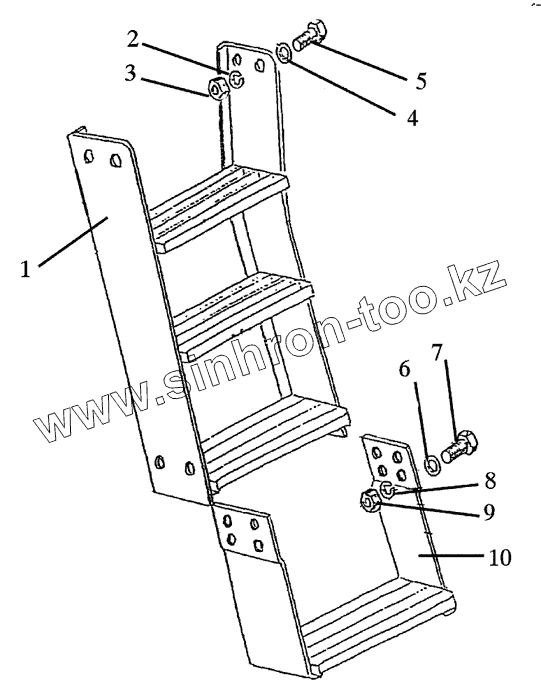 2
3
5
4
1
www.sinhron-too.kz
6
7
8
9
10