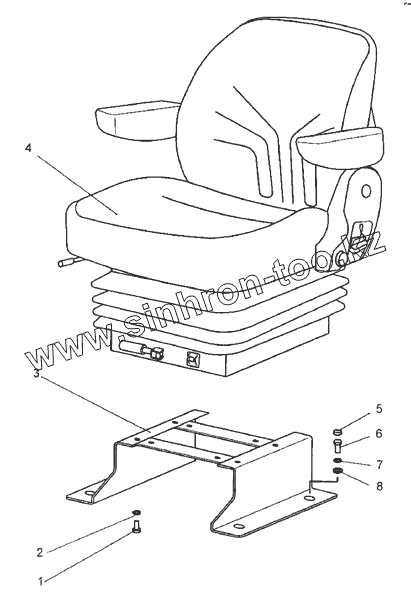 4

www.sinhron-too.kz

3

5

6

7

8

2

1