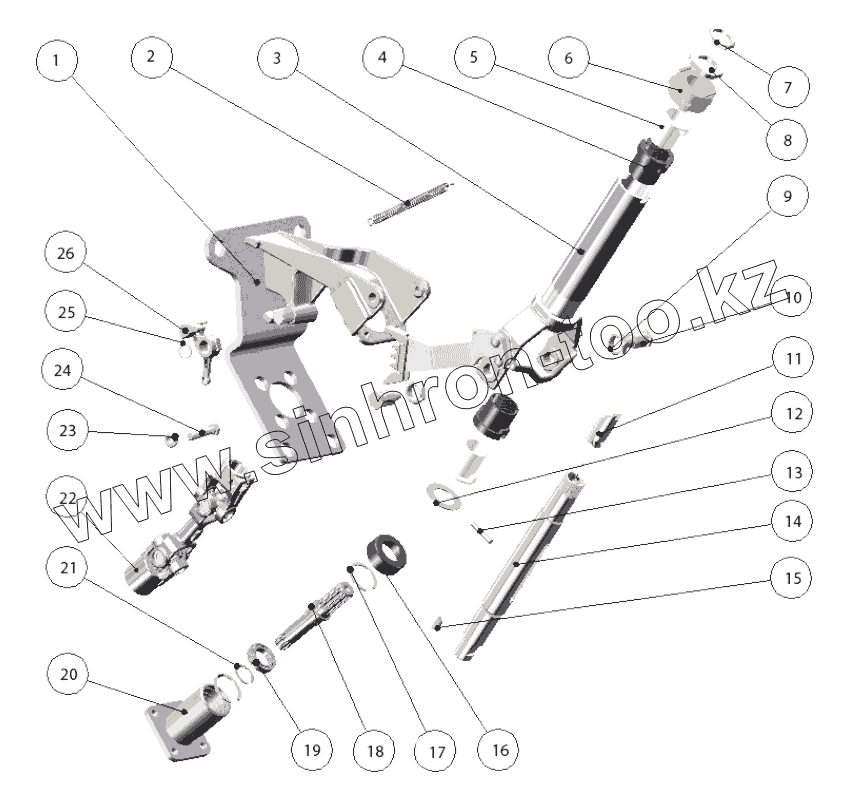 1
2
3
4
5
6
7
8
9
10
11
12
13
14
15
16
17
18
19
20
21
22
23
24
25
26
www.sinhron-too.kz