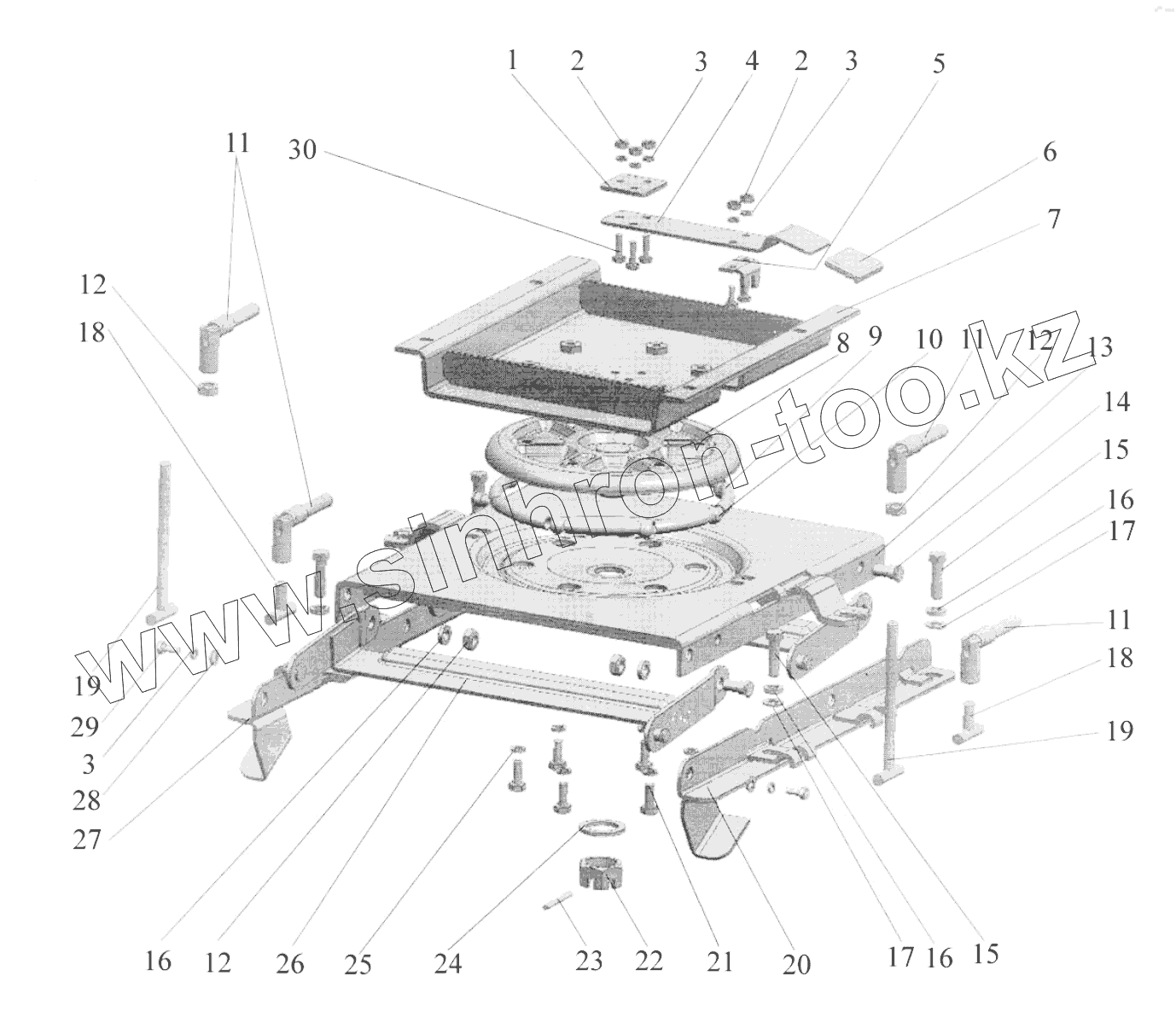 1 2 3 4 2 3 5
11
30
6
7
12
18
8 9 10 11 12 13
14
15
16
17
11
18
19
19
29
3
28
27
16 12 26 25 24 23 22 21 20 17 16 15
www.sinhron-too.kz