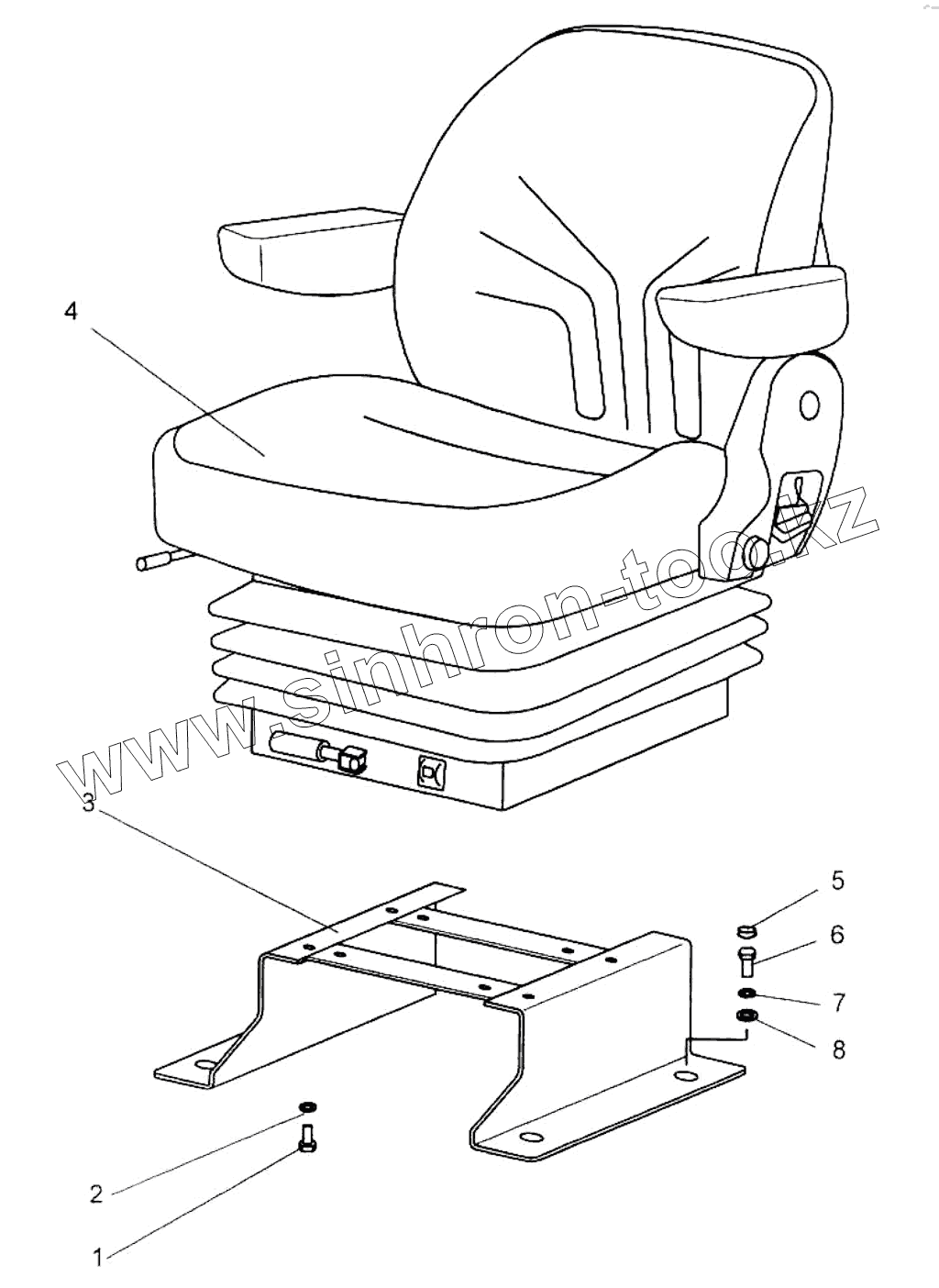 4

www.sinhron-too.kz

3

5

6

7

8

2

1