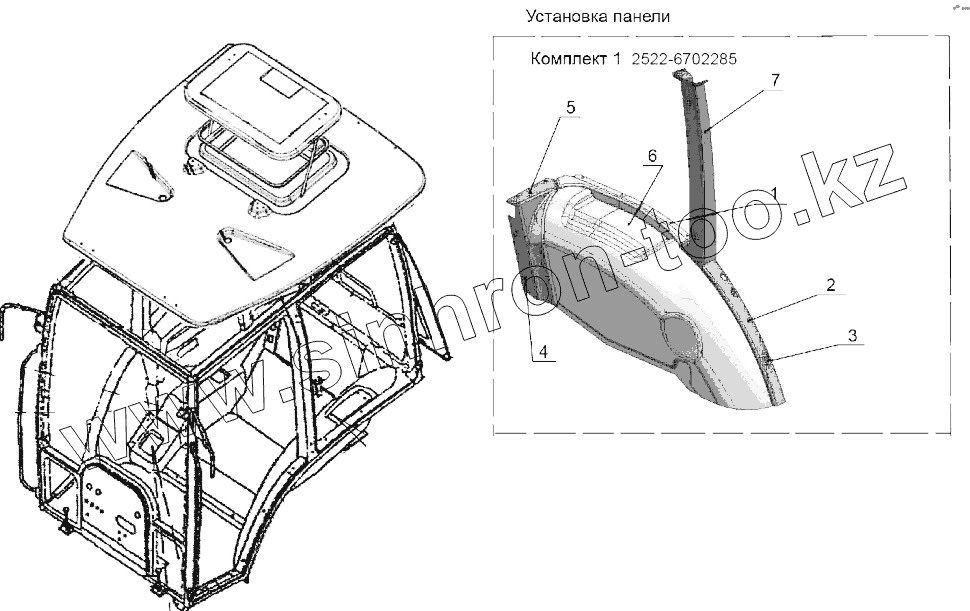 Установка панели

Комплект 1 2522-6702285

7
5
6
1
2
3
4

www.sinhron-too.kz