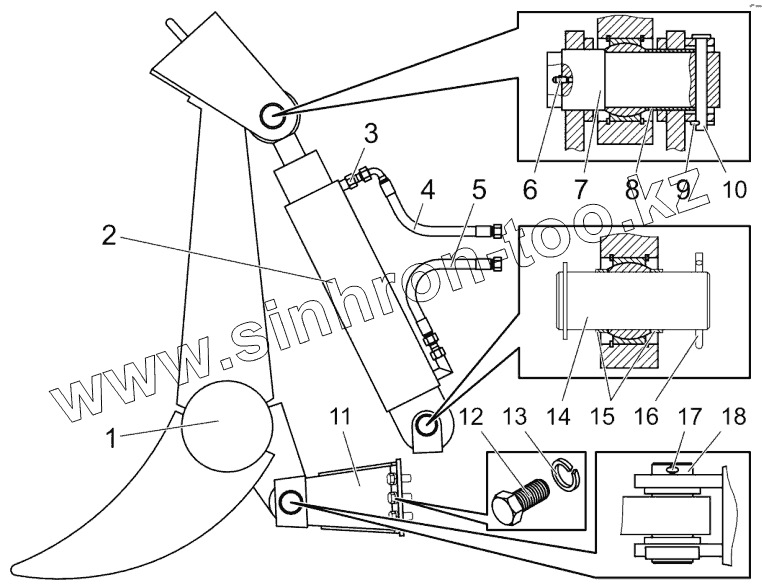 3
4
5
2
6
7
8
9
10
www.sinhron-too.kz
1
11
12
13
14
15
16
17
18