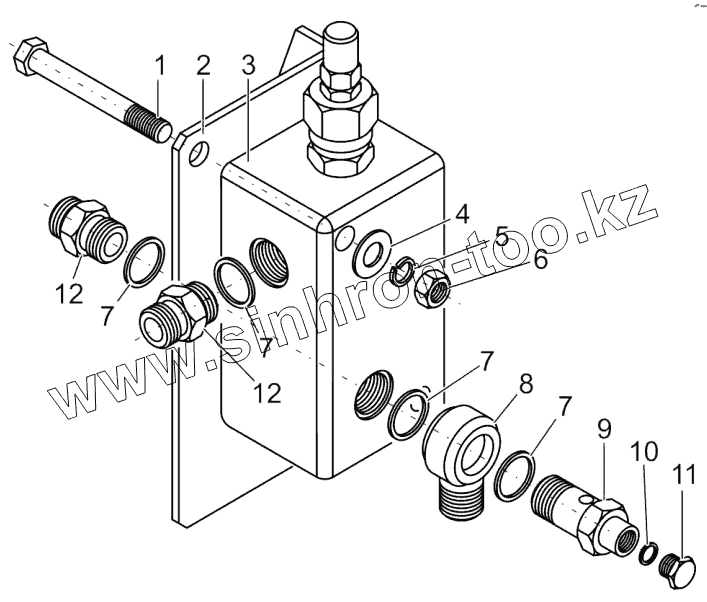 1
2
3
4
5
6
12
7
7
12
7
8
7
9
10
11
www.sinhron-too.kz