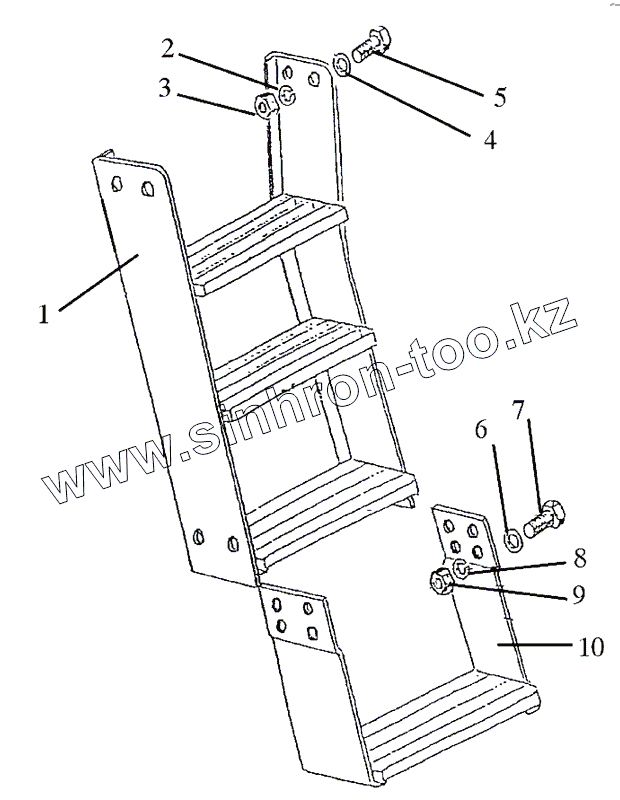 2
3
5
4
1
www.sinhron-too.kz
6
7
8
9
10