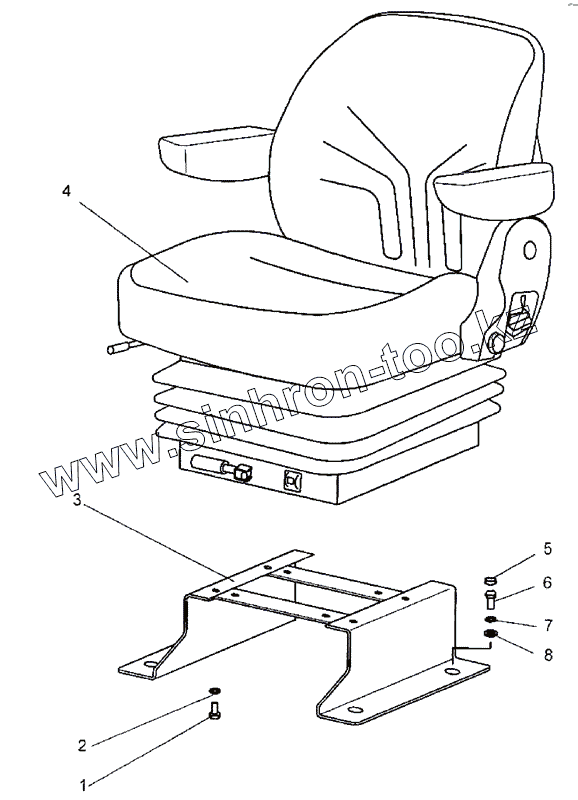 4
www.sinhron-too.kz
3
5
6
7
8
2
1