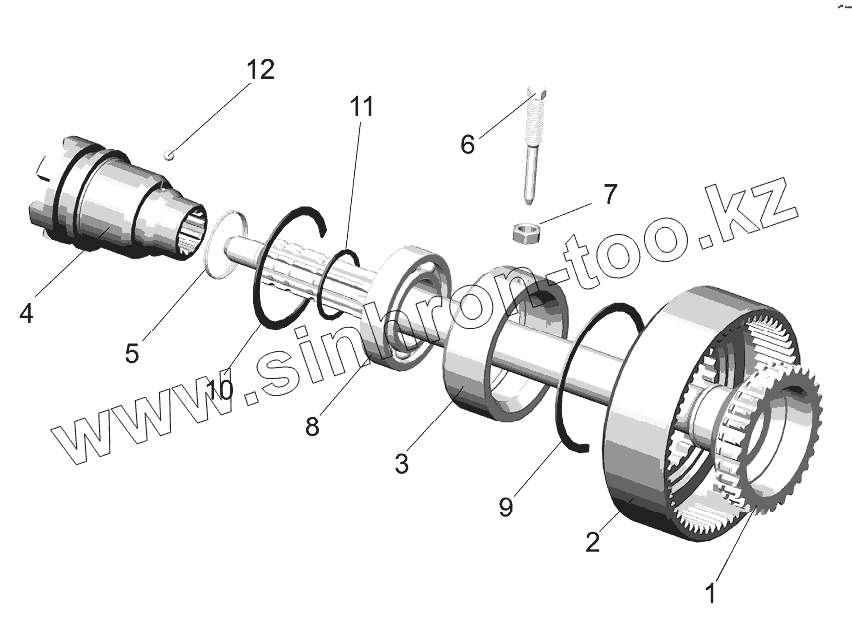 12
11
6
7
4
5
10
8
3
9
2
1
www.sinkron-too.kz