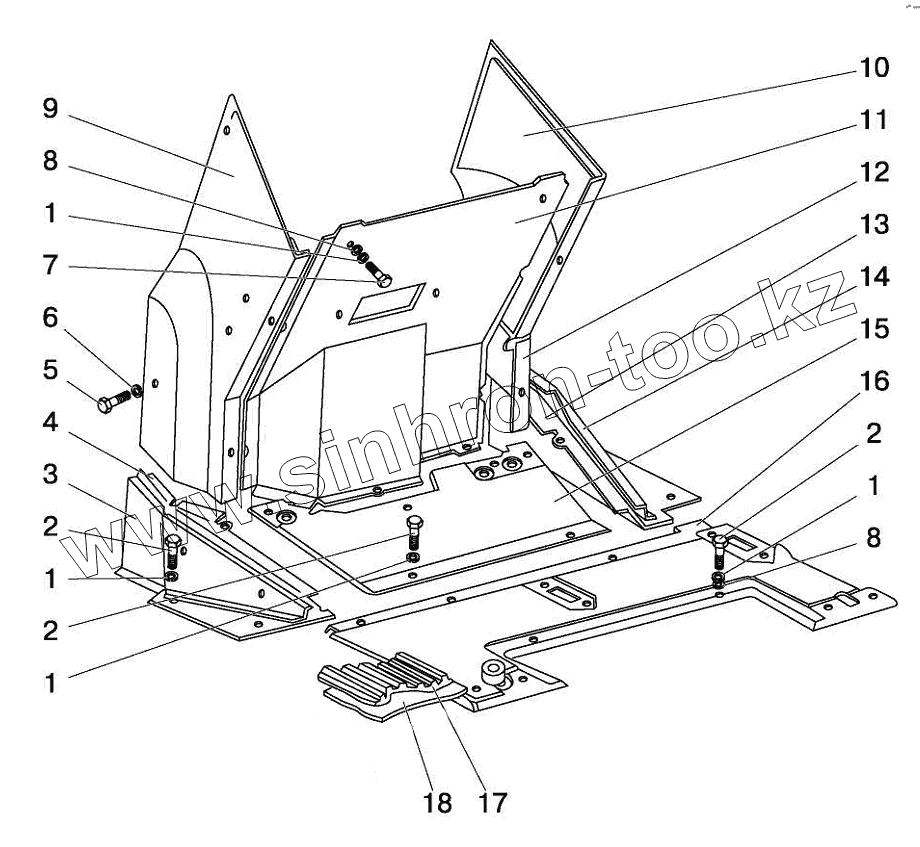 9
8
1
7
6
5
4
3
2
1
2
1
10
11
12
13
14
15
16
2
1
8
18
17
www.sinhron-too.kz