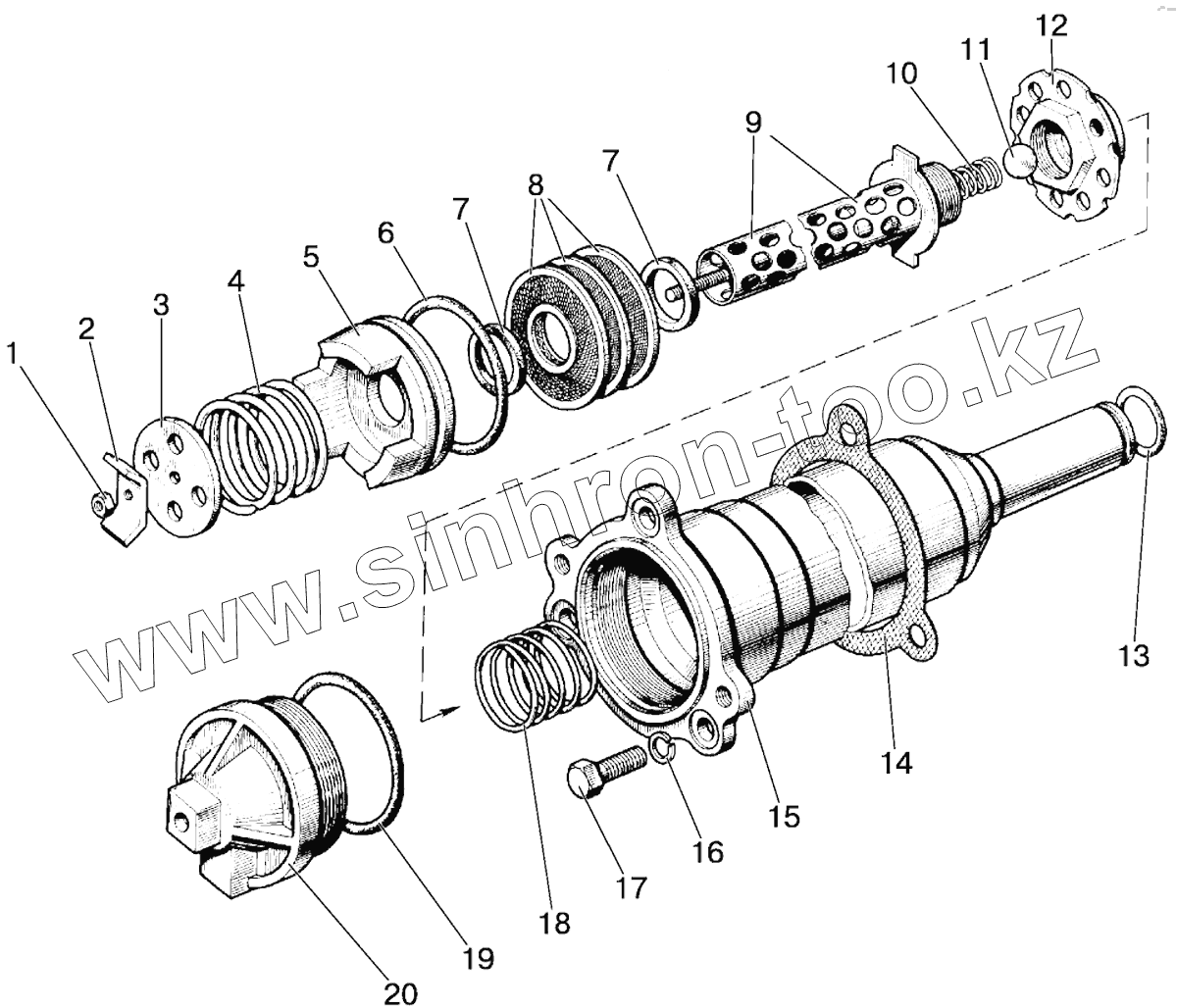 12
11
10
9
8
7
7
6
5
4
3
2
1
www.sinhron-too.kz
13
14
15
16
17
18
19
20