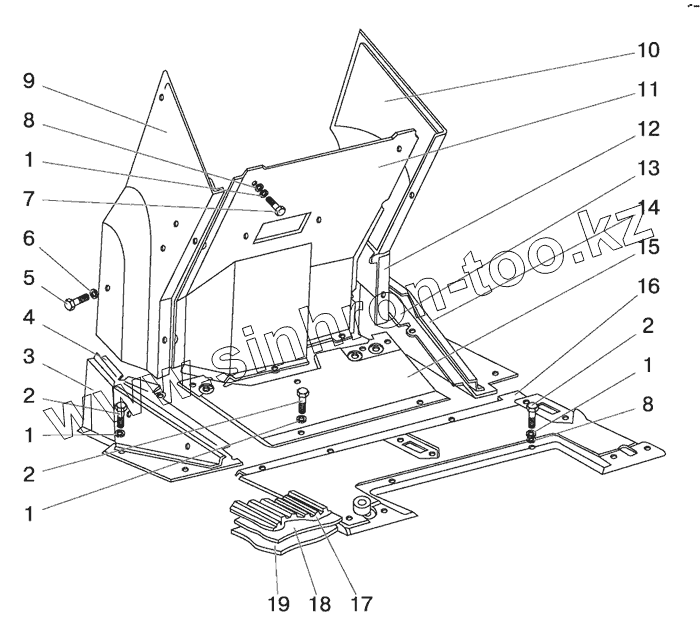 9
8
1
7
6
5
4
3
2
1
2
1
10
11
12
13
14
15
16
2
1
8
19 18 17
www.sinhron-too.kz