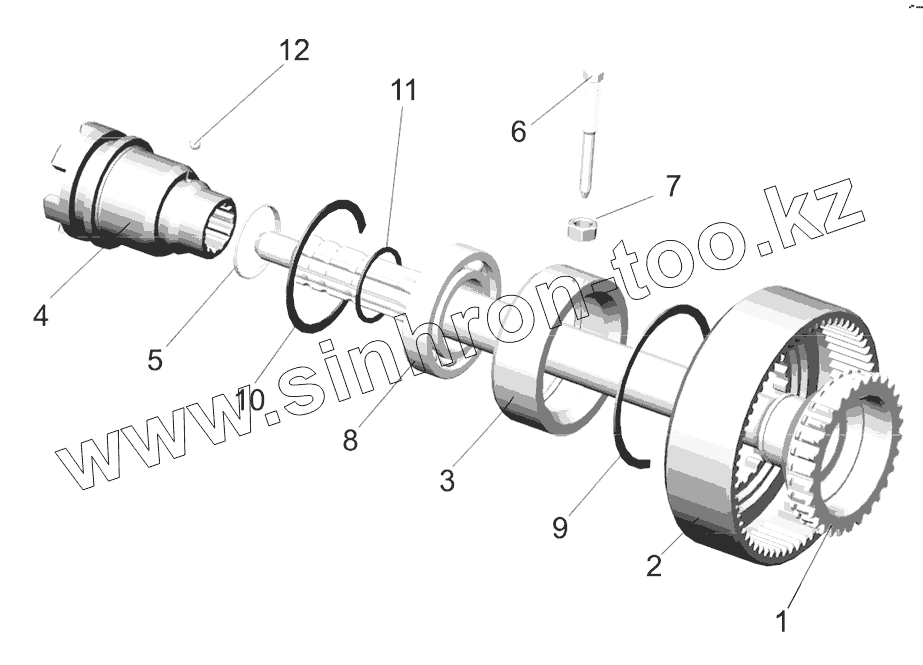 12
11
6
7
4
5
10
8
3
9
2
1
www.sinhron-too.kz