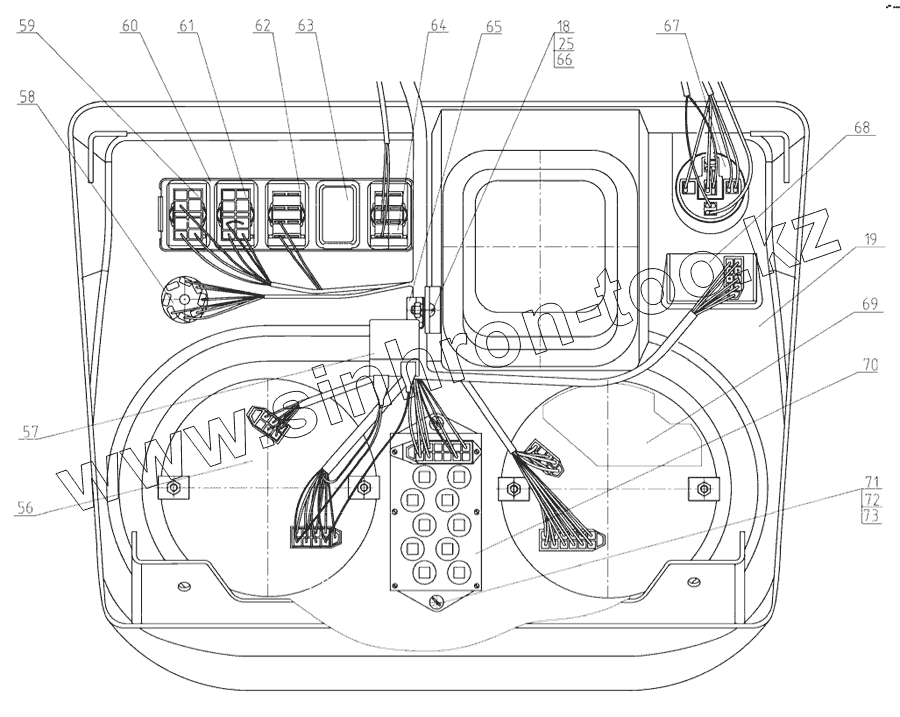 59
60
61
62
63
64
65
18
25
66
67
58
68
19
69
70
57
56
71
72
73
www.sinhron-too.kz