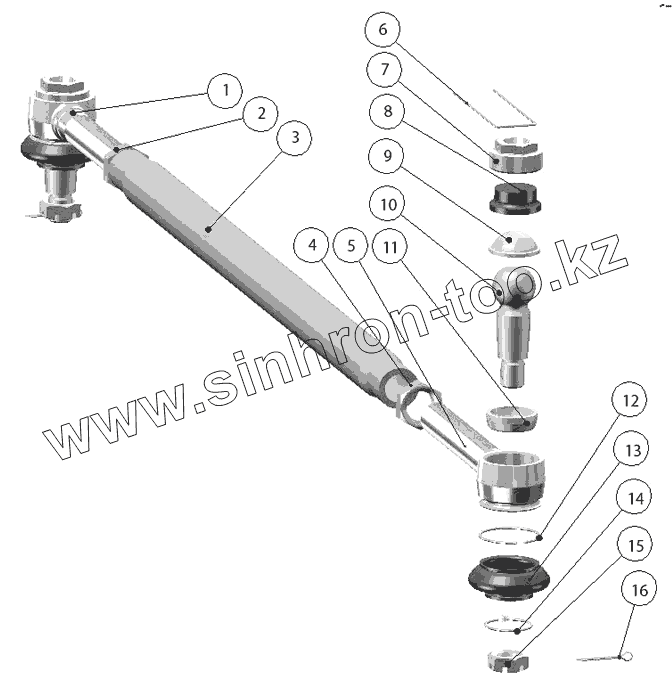 1
2
3
4
5
6
7
8
9
10
11
12
13
14
15
16
www.sinhron-too.kz