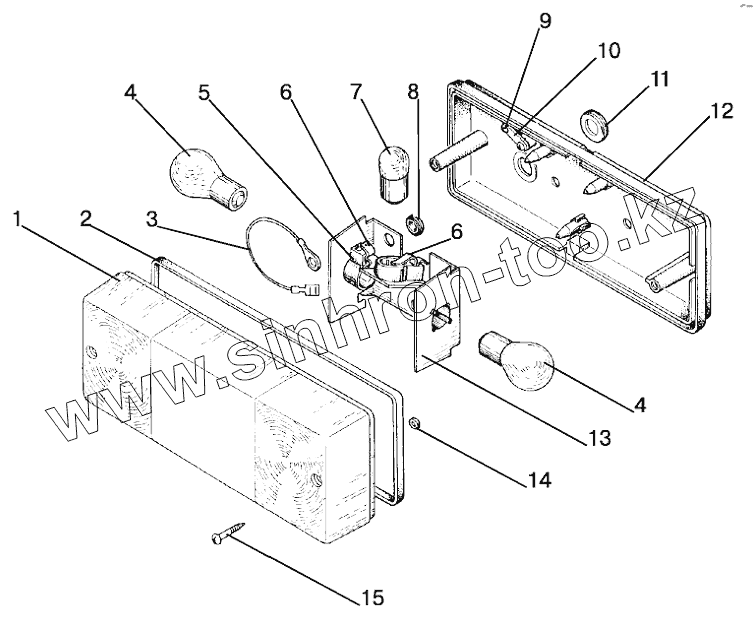 9
10
4
5
6
7
8
11
12
1
2
3
6
www.sinhron-too.kz
4
13
14
15